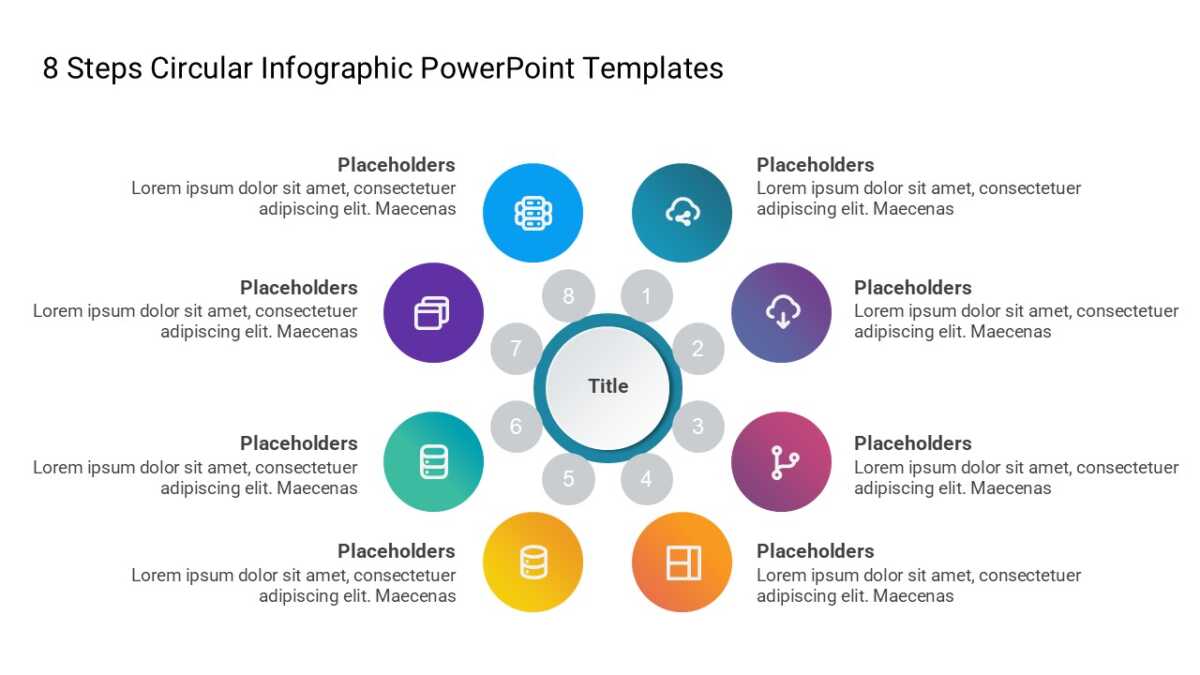 8 Steps Circular Infographic PowerPoint Templates

Placeholders
Lorem ipsum dolor sit amet, consectetuer adipiscing elit. Maecenas

Placeholders
Lorem ipsum dolor sit amet, consectetuer adipiscing elit. Maecenas

Placeholders
Lorem ipsum dolor sit amet, consectetuer adipiscing elit. Maecenas

Placeholders
Lorem ipsum dolor sit amet, consectetuer adipiscing elit. Maecenas

8

1

7

2

Title

6

3

5

4

Placeholders
Lorem ipsum dolor sit amet, consectetuer adipiscing elit. Maecenas

Placeholders
Lorem ipsum dolor sit amet, consectetuer adipiscing elit. Maecenas

Placeholders
Lorem ipsum dolor sit amet, consectetuer adipiscing elit. Maecenas

Placeholders
Lorem ipsum dolor sit amet, consectetuer adipiscing elit. Maecenas