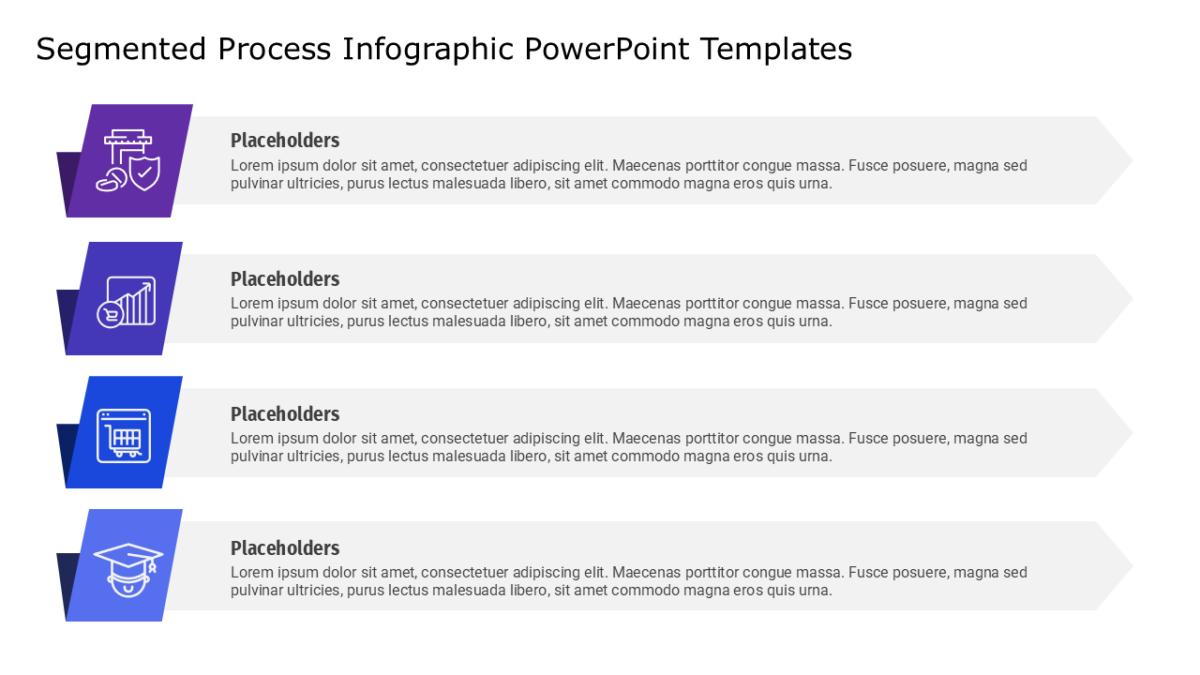 Segmented Process Infographic PowerPoint Templates

Placeholders
Lorem ipsum dolor sit amet, consectetuer adipiscing elit. Maecenas porttitor congue massa. Fusce posuere, magna sed pulvinar ultricies, purus lectus malesuada libero, sit amet commodo magna eros quis urna.

Placeholders
Lorem ipsum dolor sit amet, consectetuer adipiscing elit. Maecenas porttitor congue massa. Fusce posuere, magna sed pulvinar ultricies, purus lectus malesuada libero, sit amet commodo magna eros quis urna.

Placeholders
Lorem ipsum dolor sit amet, consectetuer adipiscing elit. Maecenas porttitor congue massa. Fusce posuere, magna sed pulvinar ultricies, purus lectus malesuada libero, sit amet commodo magna eros quis urna.

Placeholders
Lorem ipsum dolor sit amet, consectetuer adipiscing elit. Maecenas porttitor congue massa. Fusce posuere, magna sed pulvinar ultricies, purus lectus malesuada libero, sit amet commodo magna eros quis urna.