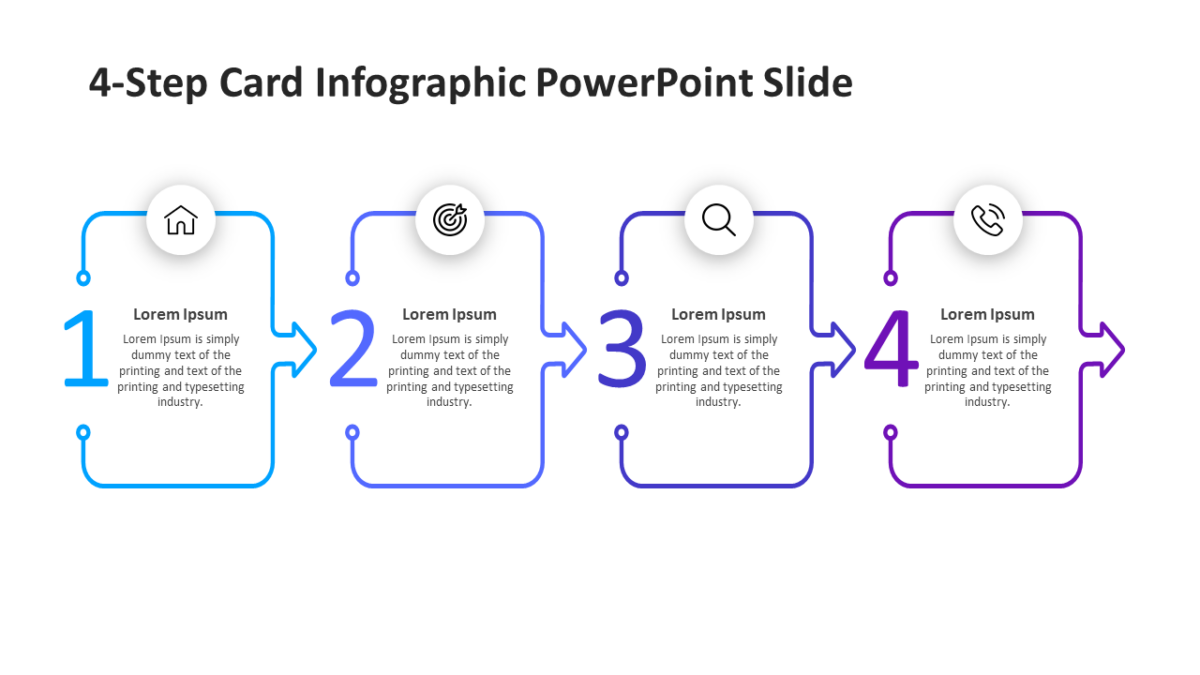 4-Step Card Infographic PowerPoint Slide

1
Lorem Ipsum
Lorem Ipsum is simply dummy text of the printing and text of the printing and typesetting industry.

2
Lorem Ipsum
Lorem Ipsum is simply dummy text of the printing and text of the printing and typesetting industry.

3
Lorem Ipsum
Lorem Ipsum is simply dummy text of the printing and text of the printing and typesetting industry.

4
Lorem Ipsum
Lorem Ipsum is simply dummy text of the printing and text of the printing and typesetting industry.