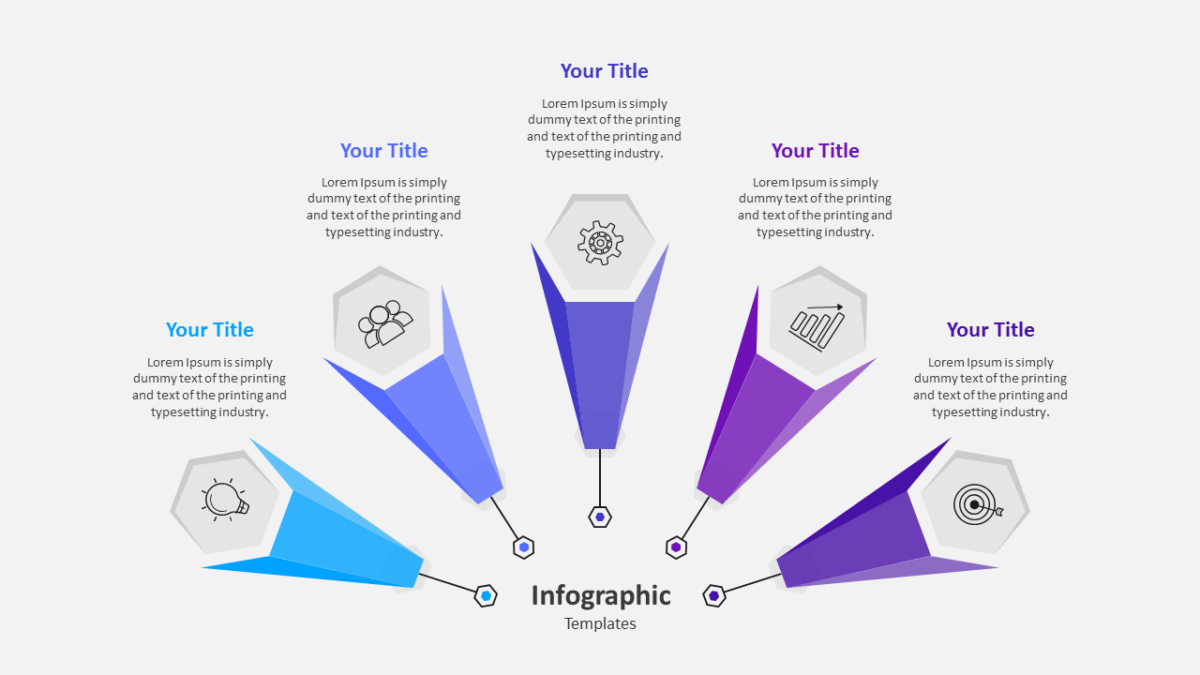 Your Title

Lorem Ipsum is simply dummy text of the printing and text of the printing and typesetting industry.

Your Title

Lorem Ipsum is simply dummy text of the printing and text of the printing and typesetting industry.

Your Title

Lorem Ipsum is simply dummy text of the printing and text of the printing and typesetting industry.

Your Title

Lorem Ipsum is simply dummy text of the printing and text of the printing and typesetting industry.

Your Title

Lorem Ipsum is simply dummy text of the printing and text of the printing and typesetting industry.

Infographic

Templates