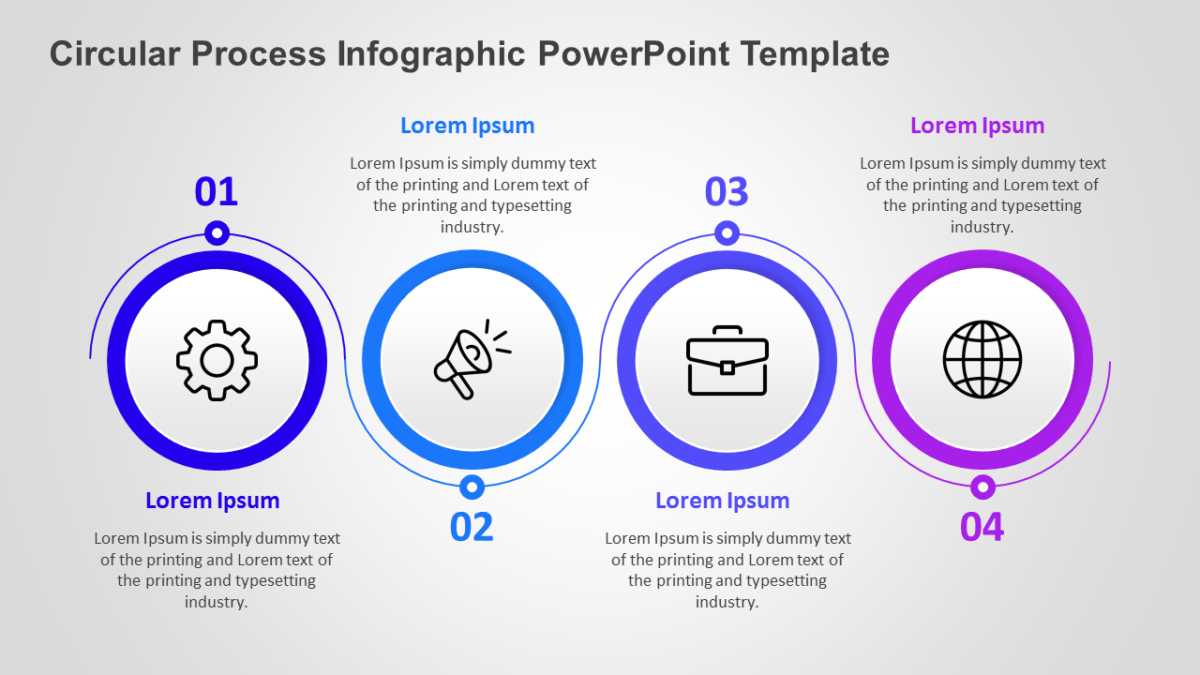 Circular Process Infographic PowerPoint Template

01

Lorem Ipsum

Lorem Ipsum is simply dummy text of the printing and Lorem text of the printing and typesetting industry.

Lorem Ipsum

Lorem Ipsum is simply dummy text of the printing and Lorem text of the printing and typesetting industry.

02

03

Lorem Ipsum

Lorem Ipsum is simply dummy text of the printing and Lorem text of the printing and typesetting industry.

Lorem Ipsum

Lorem Ipsum is simply dummy text of the printing and Lorem text of the printing and typesetting industry.

04