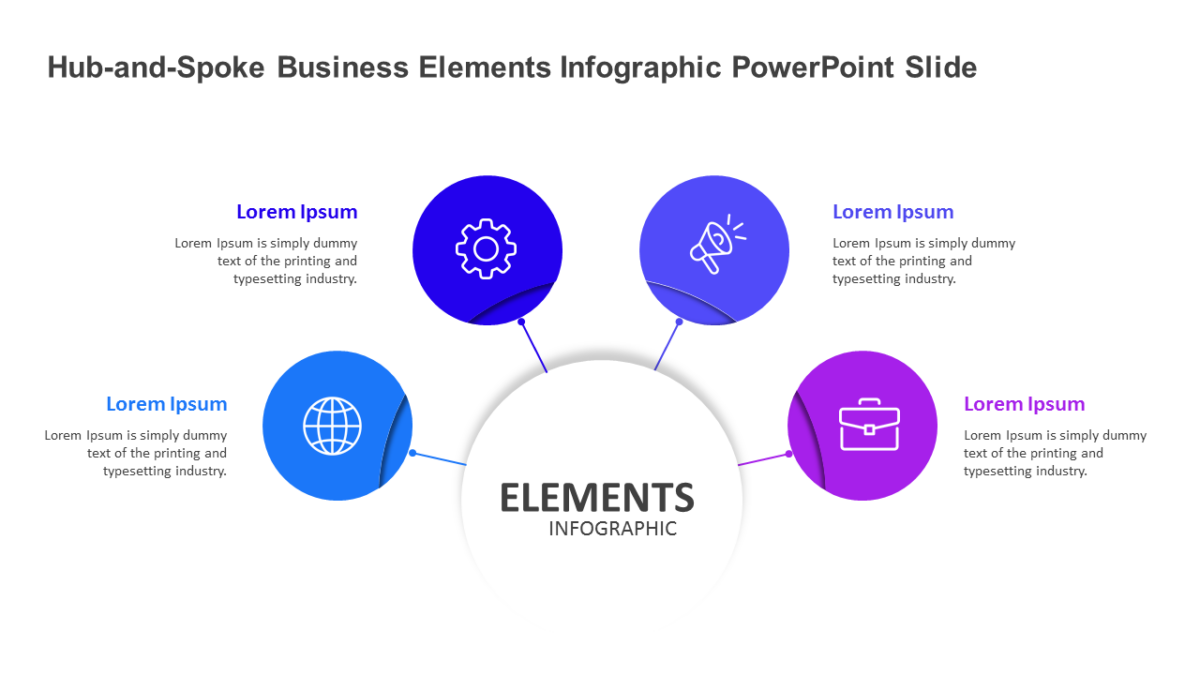 Hub-and-Spoke Business Elements Infographic PowerPoint Slide

Lorem Ipsum
Lorem Ipsum is simply dummy text of the printing and typesetting industry.

Lorem Ipsum
Lorem Ipsum is simply dummy text of the printing and typesetting industry.

Lorem Ipsum
Lorem Ipsum is simply dummy text of the printing and typesetting industry.

Lorem Ipsum
Lorem Ipsum is simply dummy text of the printing and typesetting industry.

ELEMENTS
INFOGRAPHIC